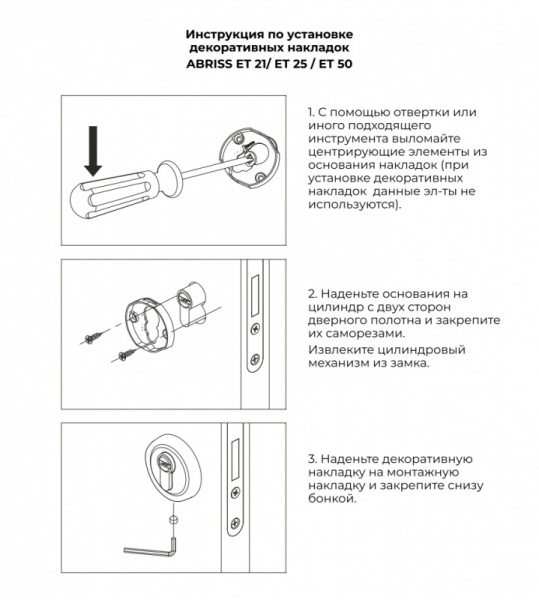 Инструкция по установке декоративных накладок
ABRISS ET 21/ ET 25 / ET 50

1. С помощью отвертки или иного подходящего инструмента выломайте центрирующие элементы из основания накладок (при установке декоративных накладок  данные эл-ты не используются).

2. Наденьте основания на цилиндр с двух сторон дверного полотна и закрепите их саморезами.

Извлеките цилиндровый механизм из замка.

3. Наденьте декоративную накладку на монтажную накладку и закрепите снизу бонкой.