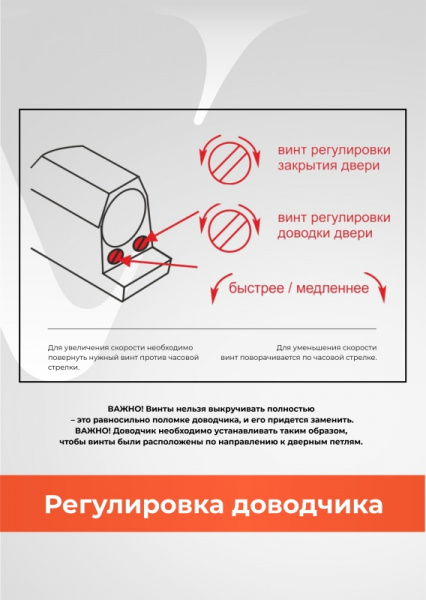 винт регулировки закрытия двери

винт регулировки доводки двери

быстрее / медленнее

Для увеличения скорости необходимо повернуть нужный винт против часовой стрелки.

Для уменьшения скорости винт поворачивается по часовой стрелке.

ВАЖНО! Винты нельзя выкручивать полностью – это равносильно поломке доводчика, и его придется заменить.
ВАЖНО! Доводчик необходимо устанавливать таким образом, чтобы винты были расположены по направлению к дверным петлям.

Регулировка доводчика