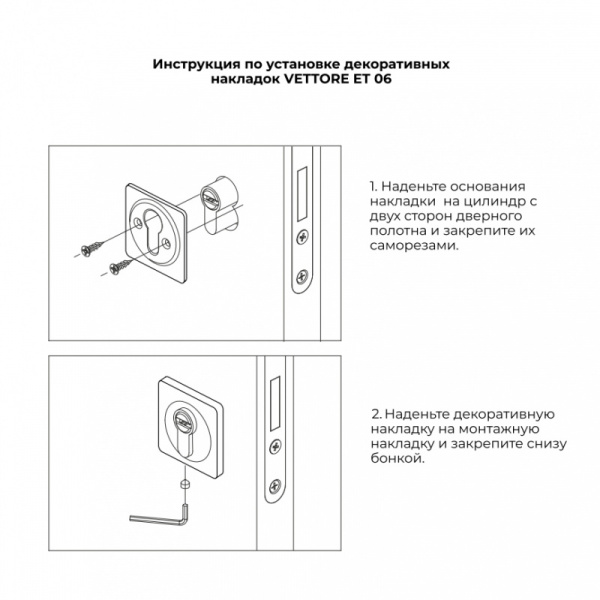 Инструкция по установке декоративных накладок VETTORE ET 06

1. Наденьте основания накладки  на цилиндр с двух сторон дверного полотна и закрепите их саморезами.

2. Наденьте декоративную накладку на монтажную накладку и закрепите снизу бонкой.