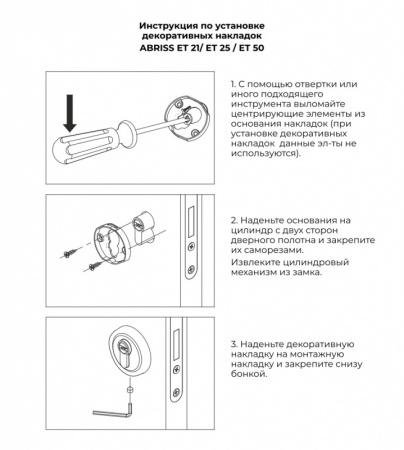 Инструкция по установке декоративных накладок
ABRISS ET 21/ ET 25 / ET 50

1. С помощью отвертки или иного подходящего инструмента выломайте центрирующие элементы из основания накладок (при установке декоративных накладок  данные эл-ты не используются).

2. Наденьте основания на цилиндр с двух сторон дверного полотна и закрепите их саморезами.

Извлеките цилиндровый механизм из замка.

3. Наденьте декоративную накладку на монтажную накладку и закрепите снизу бонкой.