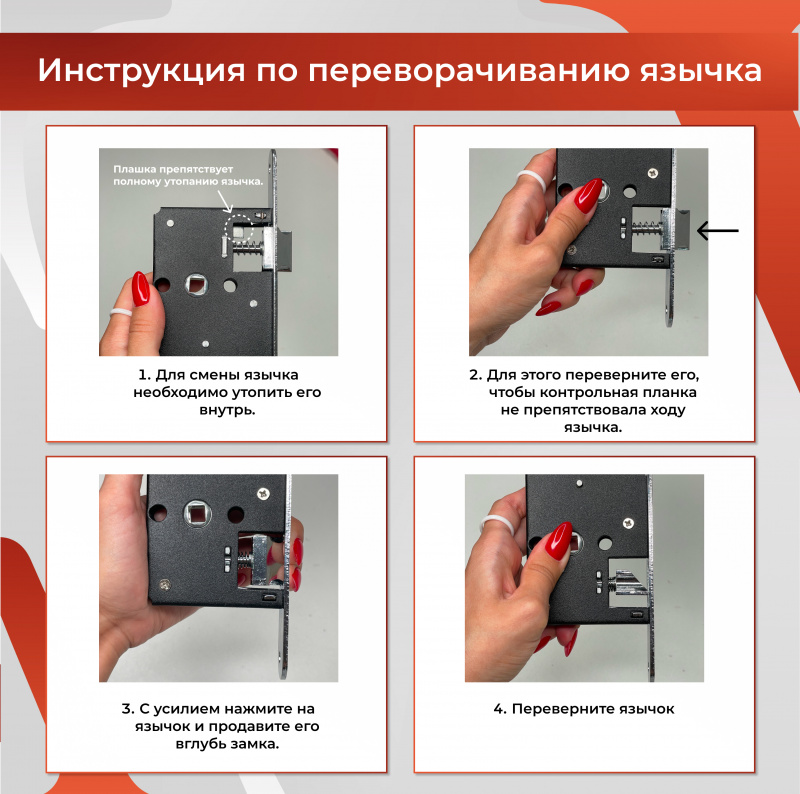 Инструкция по переворачиванию язычка

Плашка препятствует полному утопанию язычка.

1. Для смены язычка необходимо утопить его внутрь.

2. Для этого переверните его, чтобы контрольная планка не препятствовала ходу язычка.

3. С усилием нажмите на язычок и продавите его вглубь замка.

4. Переверните язычок