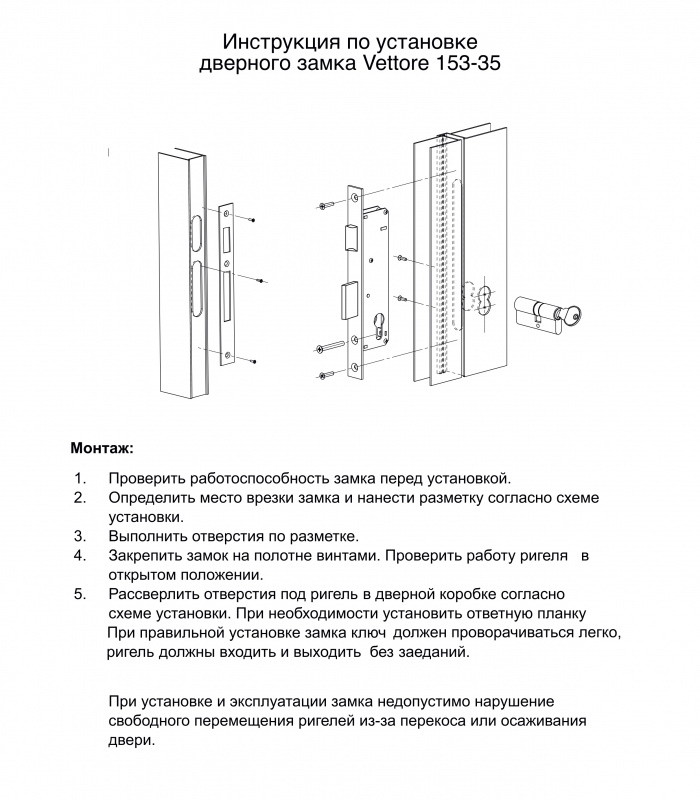 Инструкция по установке
дверного замка Vettore 153-35

Монтаж:

1. Проверить работоспособность замка перед установкой.
2. Определить место врезки замка и нанести разметку согласно схеме установки.
3. Выполнить отверстия по разметке.
4. Закрепить замок на полотне винтами. Проверить работу ригеля в открытом положении.
5. Рассверлить отверстия под ригель в дверной коробке согласно схеме установки. При необходимости установить ответную планку
При правильной установке замка ключ должен проворачиваться легко, ригель должны входить и выходить без заеданий.

При установке и эксплуатации замка недопустимо нарушение свободного перемещения ригелей из-за перекоса или осаживания двери.